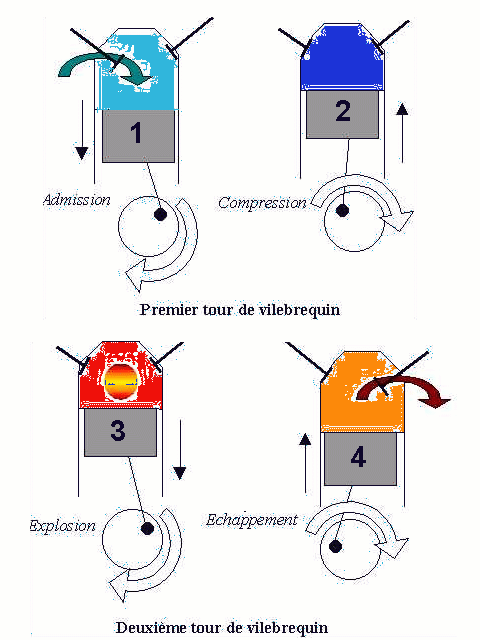 1
Admission

2
Compression

Premier tour de vilebrequin

3
Explosion

4
Echappement

Deuxième tour de vilebrequin